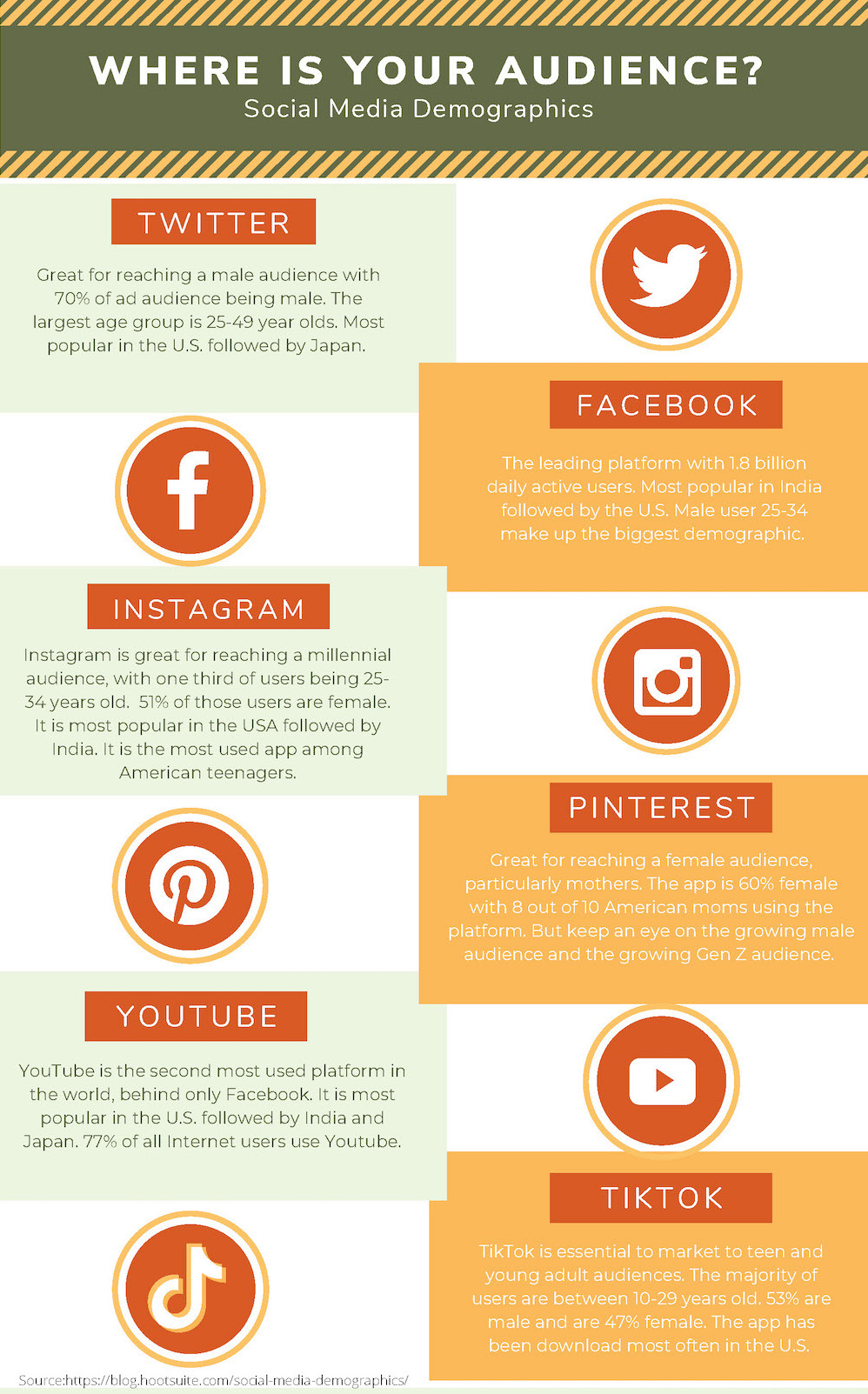 WHERE IS YOUR AUDIENCE?
Social Media Demographics

TWITTER

Great for reaching a male audience with 70% of ad audience being male. The largest age group is 25-49 year olds. Most popular in the U.S. followed by Japan.

FACEBOOK

The leading platform with 1.8 billion daily active users. Most popular in India followed by the U.S. Male user 25-34 make up the biggest demographic.

INSTAGRAM

Instagram is great for reaching a millennial audience, with one third of users being 25-34 years old. 51% of those users are female. It is most popular in the USA followed by India. It is the most used app among American teenagers.

PINTEREST

Great for reaching a female audience, particularly mothers. The app is 60% female with 8 out of 10 American moms using the platform. But keep an eye on the growing male audience and the growing Gen Z audience.

YOUTUBE

YouTube is the second most used platform in the world, behind only Facebook. It is most popular in the U.S. followed by India and Japan. 77% of all Internet users use Youtube.

TIKTOK

TikTok is essential to market to teen and young adult audiences. The majority of users are between 10-29 years old. 53% are male and are 47% female. The app has been download most often in the U.S.

Source:https://blog.hootsuite.com/social-media-demographics/